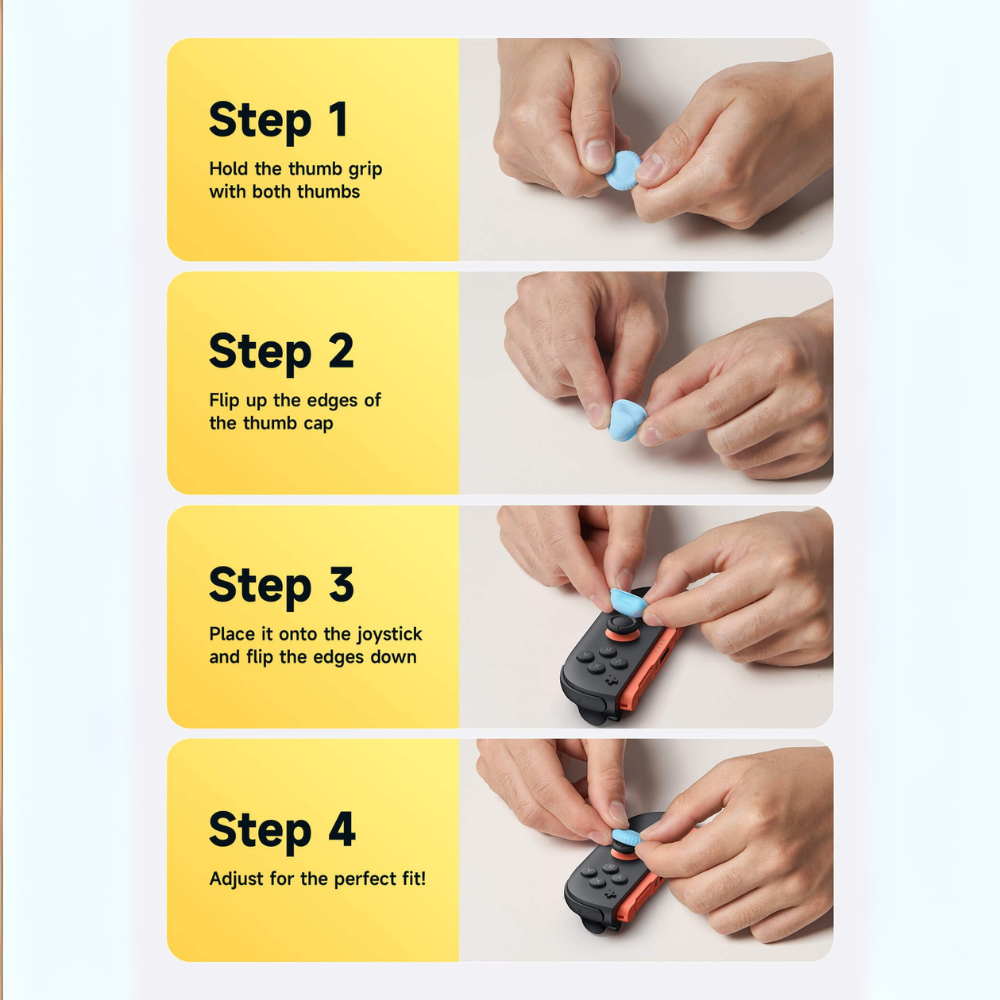 Step 1
Hold the thumb grip with both thumbs

Step 2
Flip up the edges of the thumb cap

Step 3
Place it onto the joystick and flip the edges down

Step 4
Adjust for the perfect fit!